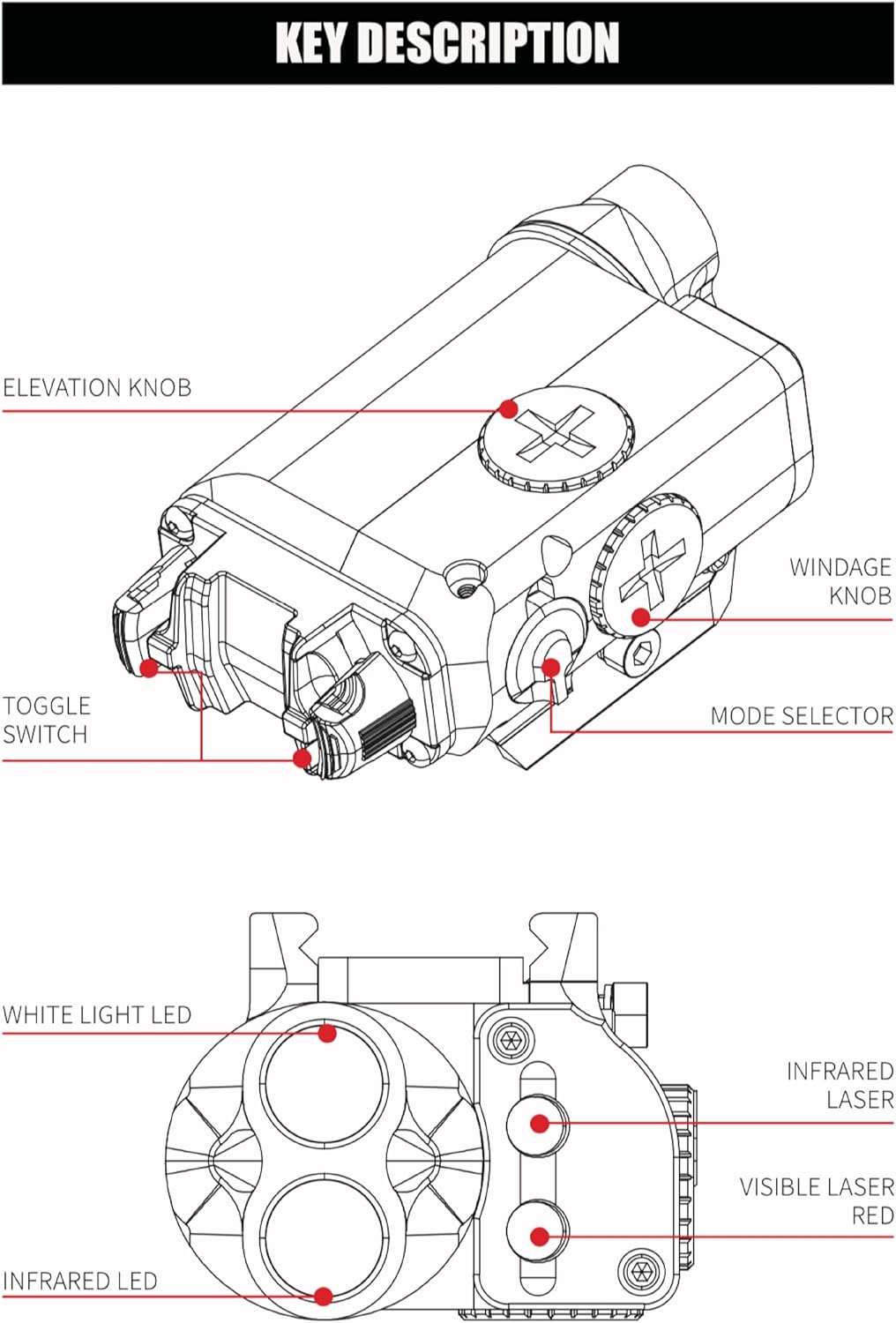 KEY DESCRIPTION

ELEVATION KNOB

WINDAGE KNOB

TOGGLE SWITCH

MODE SELECTOR

WHITE LIGHT LED

INFRARED LASER

VISIBLE LASER RED

INFRARED LED